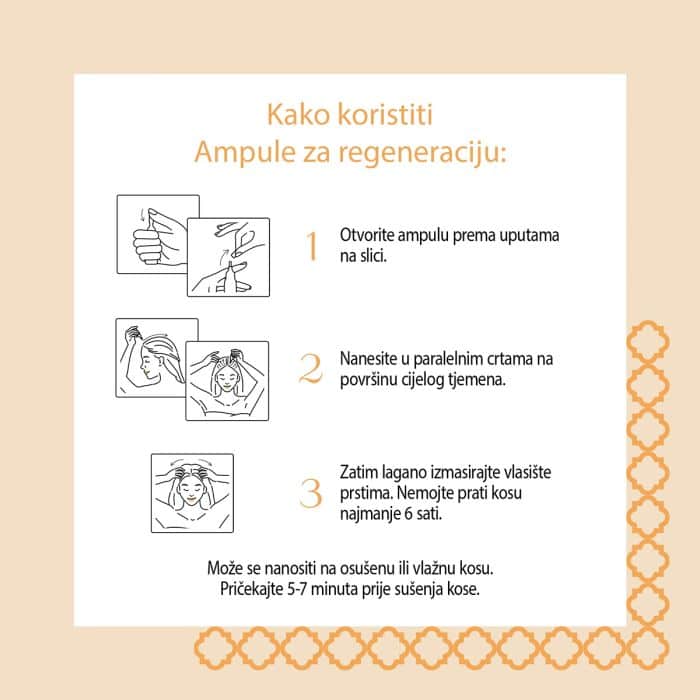 Kako koristiti
Ampule za regeneraciju:

1 Otvorite ampulu prema uputama na slici.

2 Nanesite u paralelnim crtama na površinu cijelog tjemena.

3 Zatim lagano izmasirajte vlasište prstima. Nemojte prati kosu najmanje 6 sati.

Može se nanositi na osušenu ili vlažnu kosu.
Pričekajte 5-7 minuta prije sušenja kose.